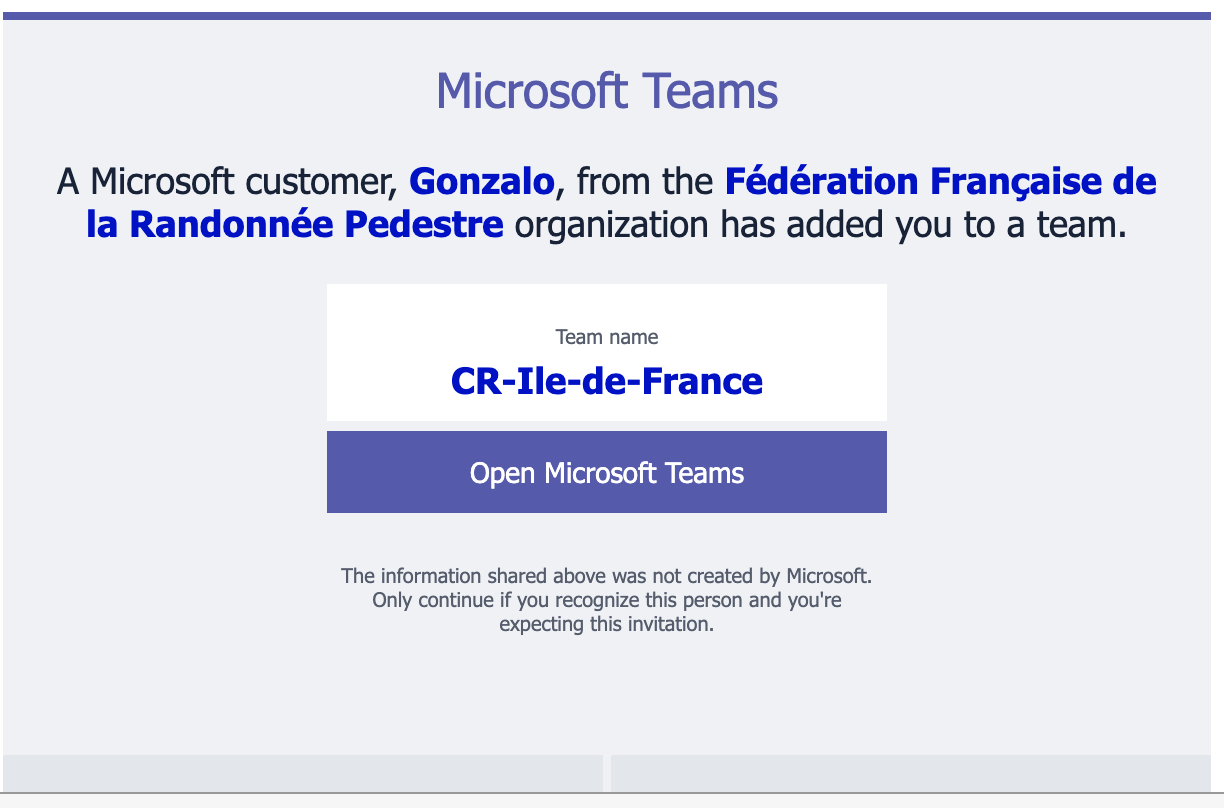 Microsoft Teams

A Microsoft customer, Gonzalo, from the Fédération Française de la Randonnée Pedestre organization has added you to a team.

Team name

CR-Ile-de-France

Open Microsoft Teams

The information shared above was not created by Microsoft. Only continue if you recognize this person and you're expecting this invitation.